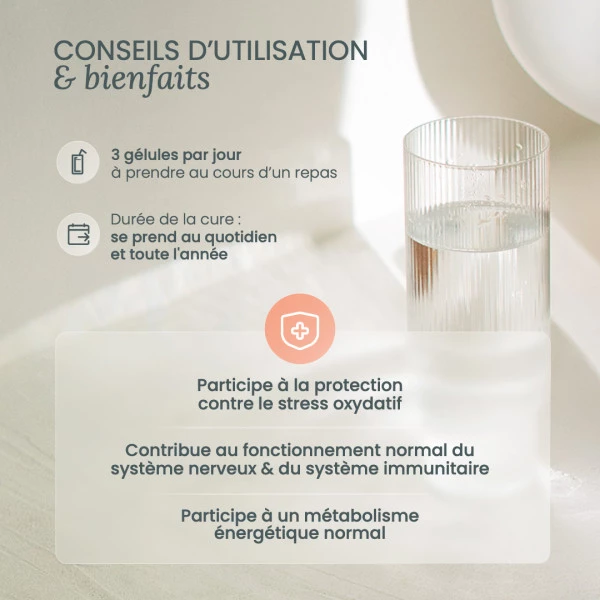 CONSEILS D'UTILISATION
& bienfaits

3 gélules par jour
à prendre au cours d'un repas

Durée de la cure :
se prend au quotidien
et toute l'année

Participe à la protection
contre le stress oxydatif

Contribue au fonctionnement normal du
système nerveux & du système immunitaire

Participe à un métabolisme
énergétique normal